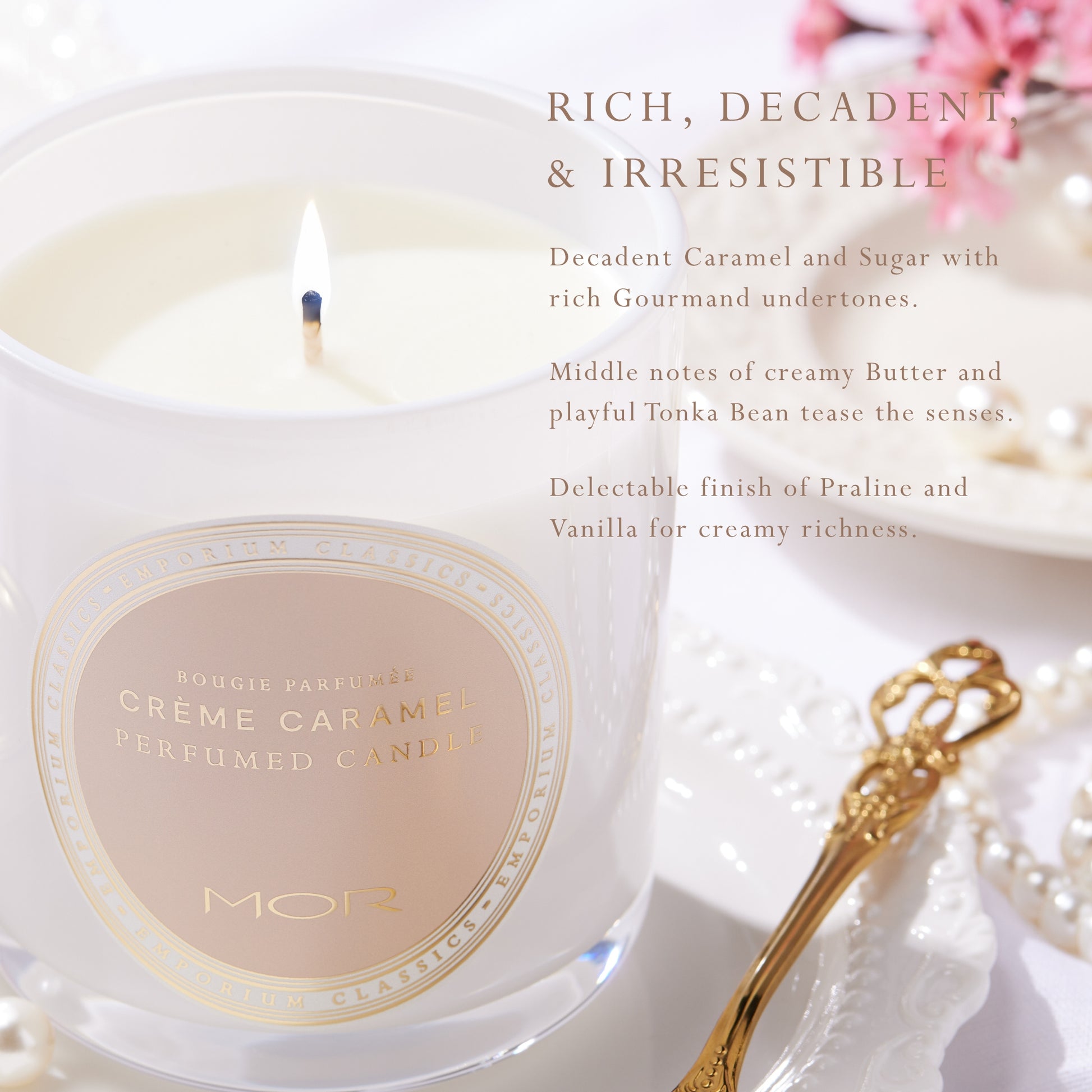 RICH, DECADENT, & IRRESISTIBLE

Decadent Caramel and Sugar with rich Gourmand undertones.

Middle notes of creamy Butter and playful Tonka Bean tease the senses.

Delectable finish of Praline and Vanilla for creamy richness.

EMPORIUM CLASSICS • EMPORIUM CLASSICS • EMPORIUM CLASSICS • EMPORIUM CLASSICS •

BOUGIE PARFUMÉE
CRÈME CARAMEL
PERFUMED CANDLE

MOR